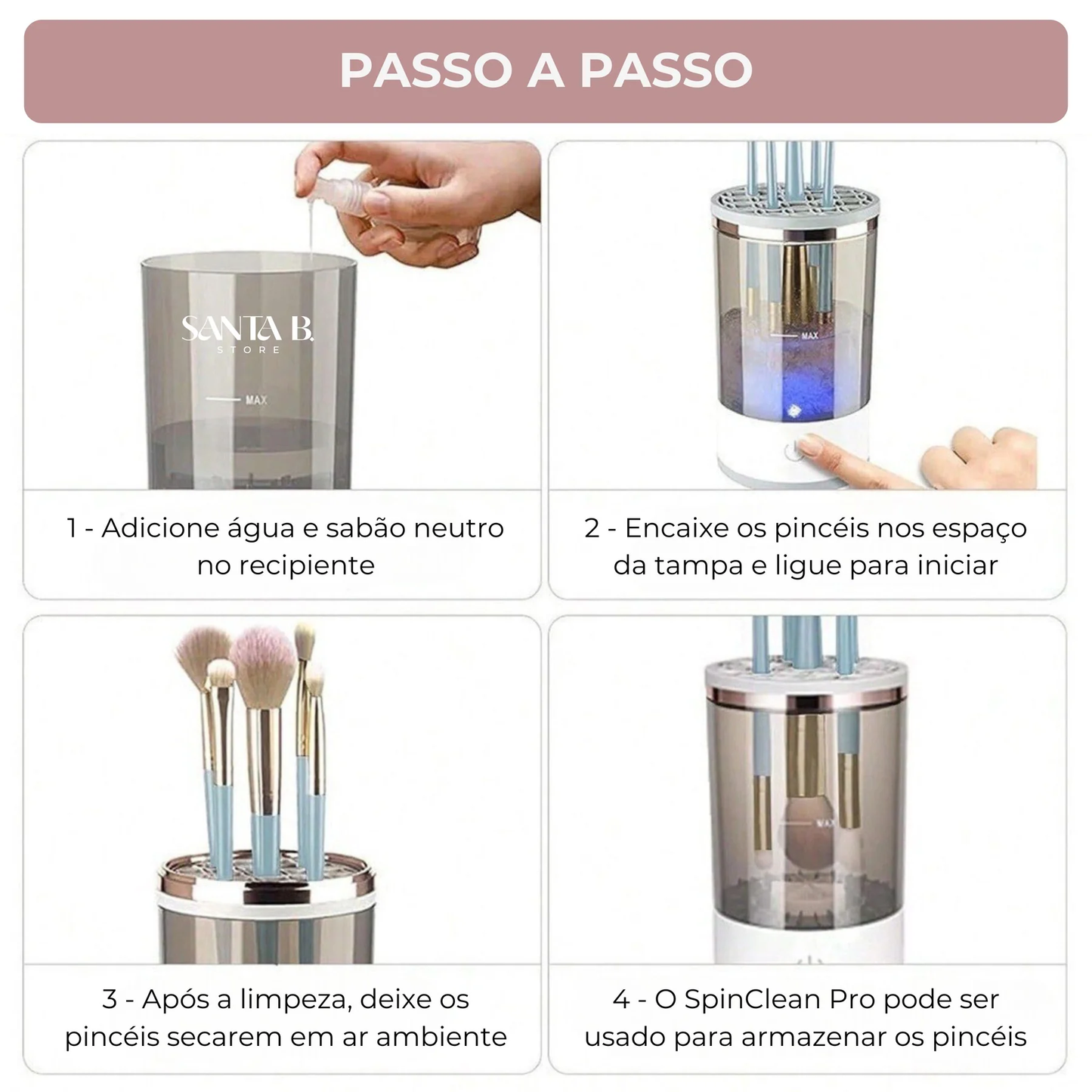 PASSO A PASSO

SANTA B.
STORE

MAX

1 - Adicione água e sabão neutro no recipiente

MAX

2 - Encaixe os pincéis nos espaço da tampa e ligue para iniciar

3 - Após a limpeza, deixe os pincéis secarem em ar ambiente

MAX

4 - O SpinClean Pro pode ser usado para armazenar os pincéis