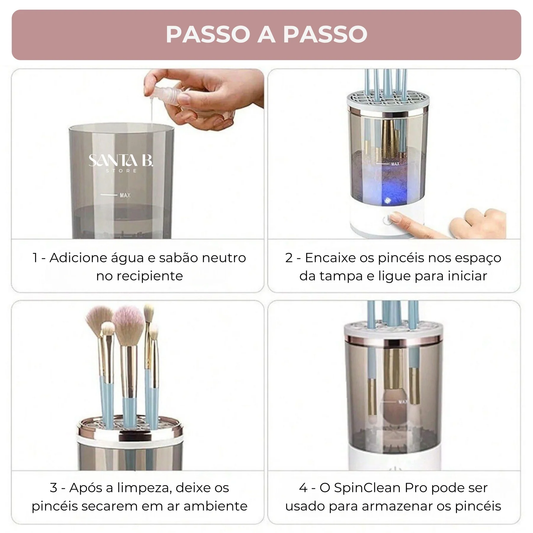 PASSO A PASSO

SANTA B.
STORE

MAX

1 - Adicione água e sabão neutro no recipiente

MAX

2 - Encaixe os pincéis nos espaço da tampa e ligue para iniciar

3 - Após a limpeza, deixe os pincéis secarem em ar ambiente

MAX

4 - O SpinClean Pro pode ser usado para armazenar os pincéis